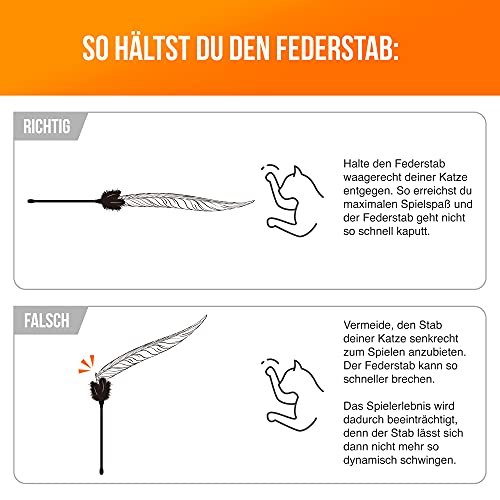 SO HÄLTST DU DEN FEDERSTAB:

RICHTIG

Halte den Federstab waagerecht deiner Katze entgegen. So erreichst du maximalen Spielspaß und der Federstab geht nicht so schnell kaputt.

FALSCH

Vermeide, den Stab deiner Katze senkrecht zum Spielen anzubieten. Der Federstab kann so schneller brechen.

Das Spielerlebnis wird dadurch beeinträchtigt, denn der Stab lässt sich dann nicht mehr so dynamisch schwingen.